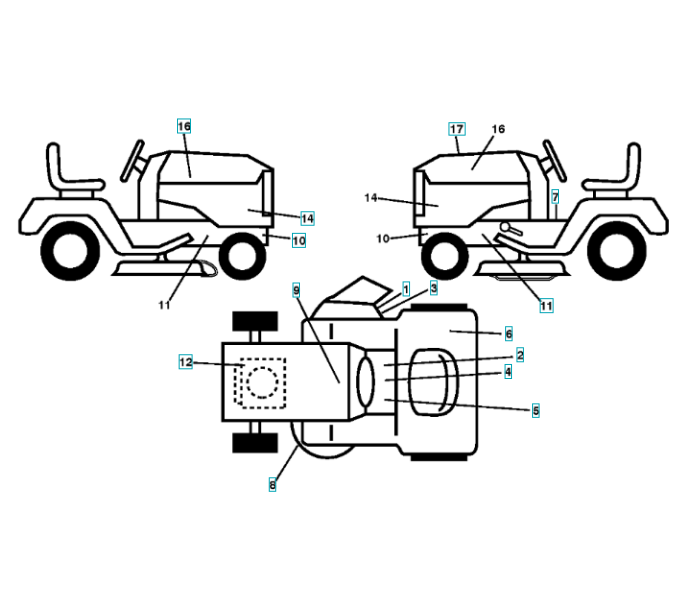 16
14
10
11
17
16
14
7
10
11
9
1
3
6
12
2
4
5
8