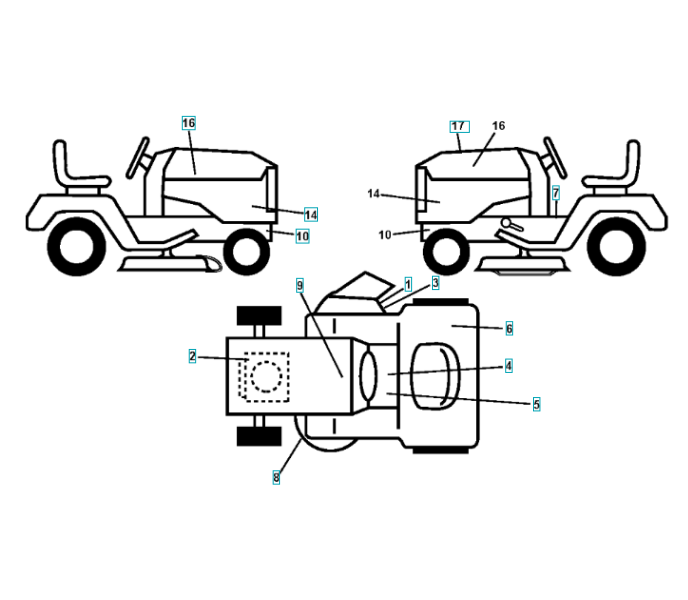 16
14
10
17
16
14
7
10
9
1
3
6
2
4
5
8