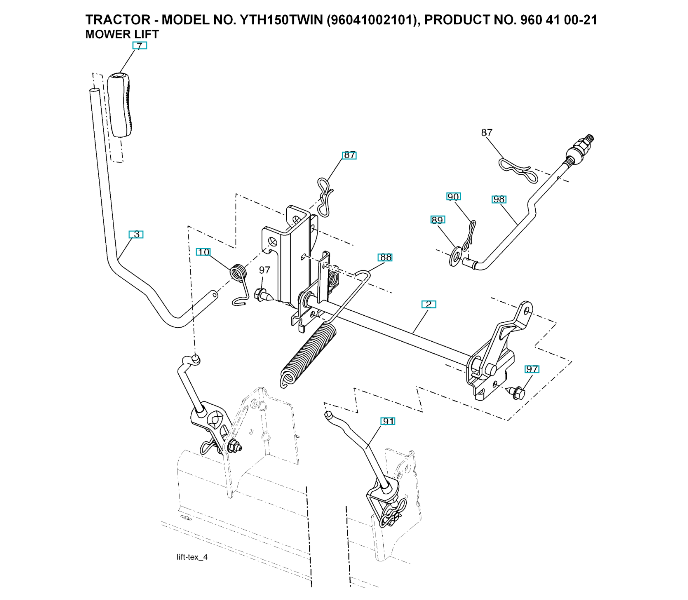 TRACTOR - MODEL NO. YTH150TWIN (96041002101), PRODUCT NO. 960 41 00-21
MOWER LIFT

7
87
87
90
98
89
3
10
97
88
2
97
91

lift-tex_4