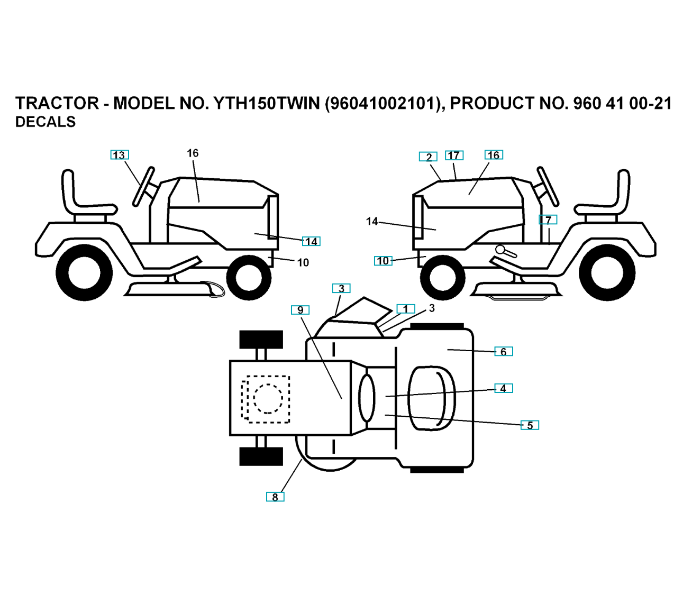 TRACTOR - MODEL NO. YTH150TWIN (96041002101), PRODUCT NO. 960 41 00-21
DECALS

13
16
14
10
2
17
16
14
7
10
3
9
1
3
6
4
5
8