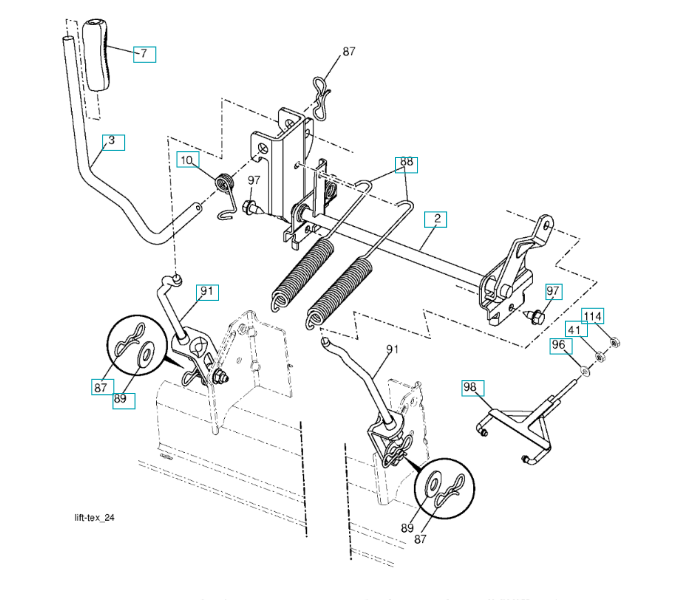 7
87
3
10
97
88
2
91
97
114
41
96
87
89
91
98
89
87
lift-tex_24