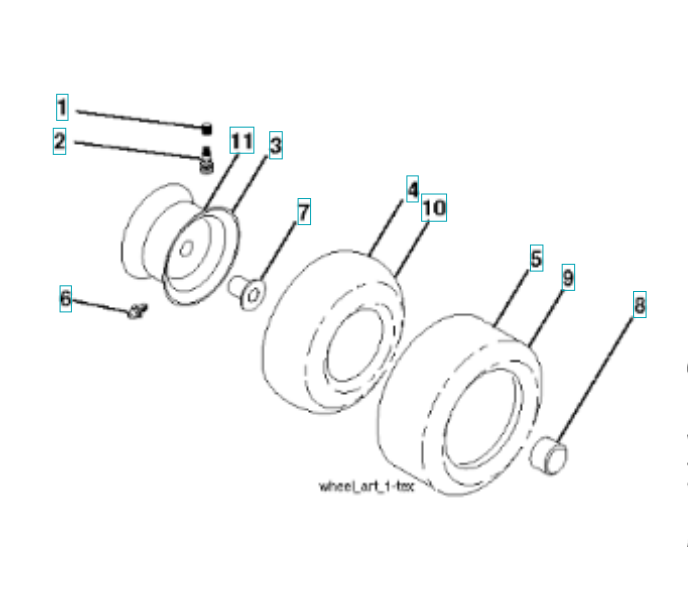 1
2
11
3
7
4
10
5
9
8
6
wheel_art_1-tex