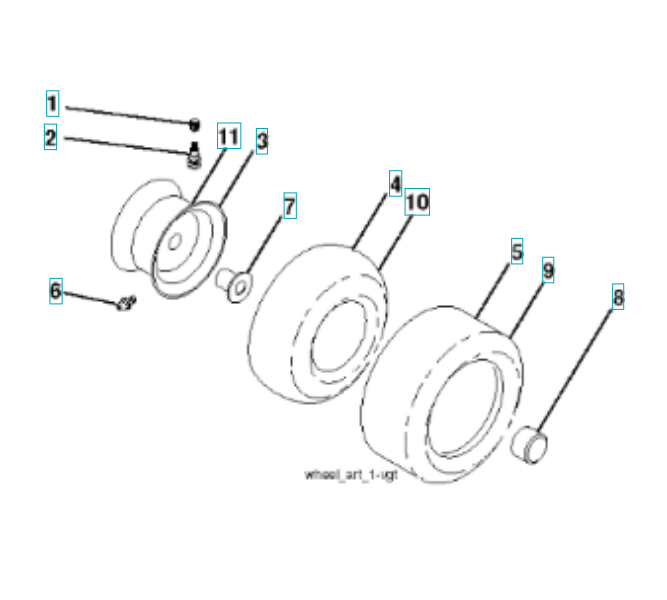 1
2
11
3
7
4
10
6
5
9
8
wheel_art_1-ugt