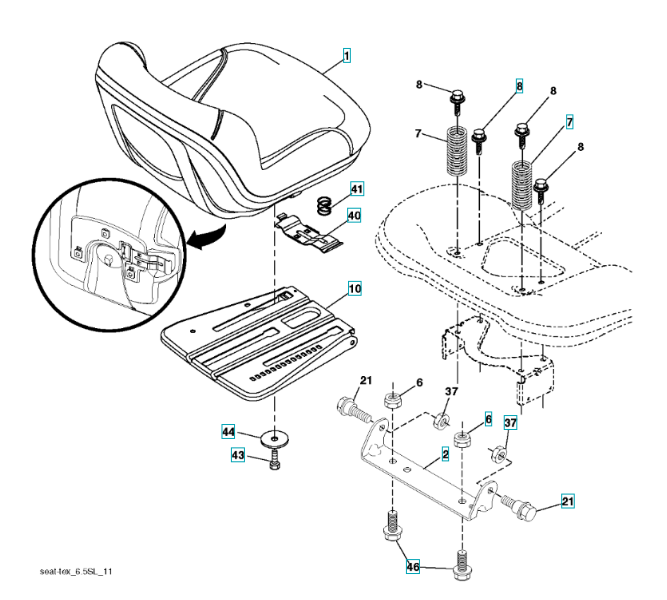 1
8
8
8
7
7
8
41
40
10
21
6
37
6
37
44
43
2
21
46
seat-tex_6.5SL_11