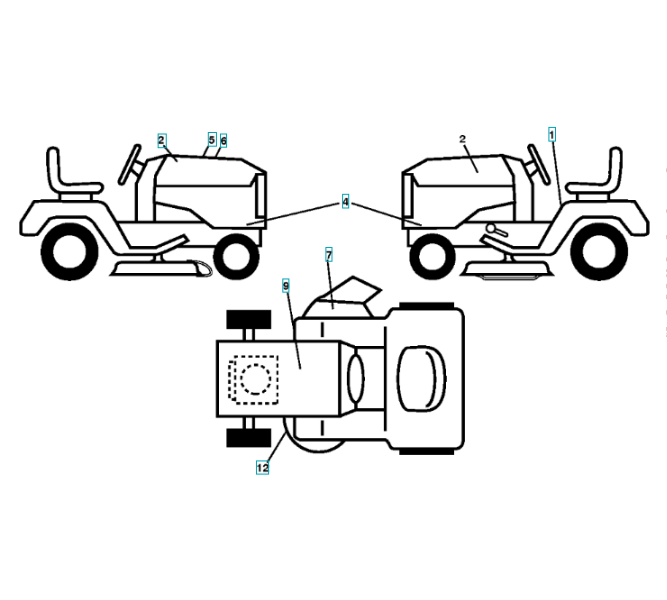 2
5
6
2
1
4
7
9
12