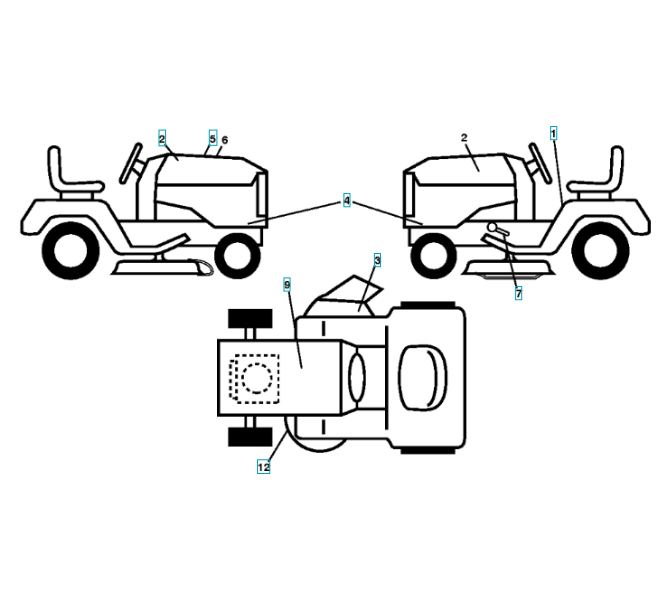 2
5
6
2
1
4
3
9
7
12