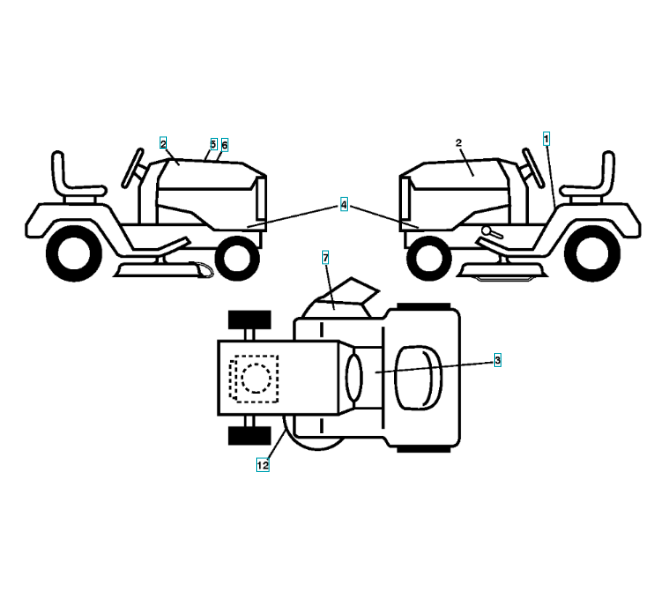 2
5
6
2
1
4
7
3
12