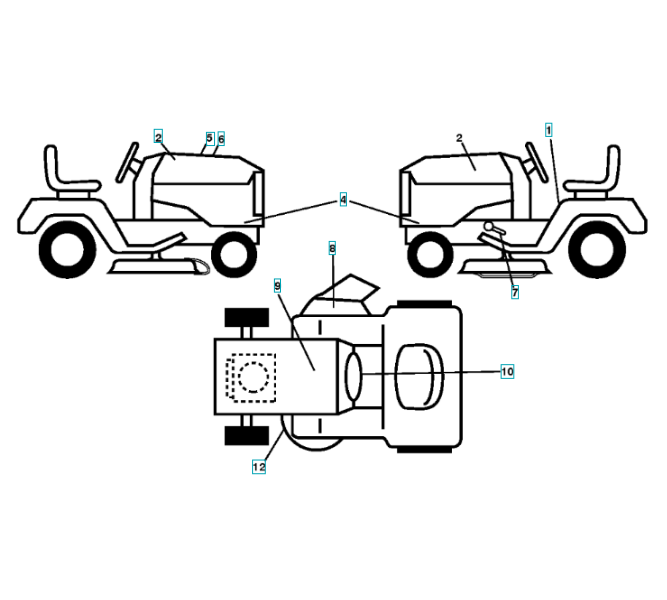 2
5
6
2
1
4
8
7
9
10
12