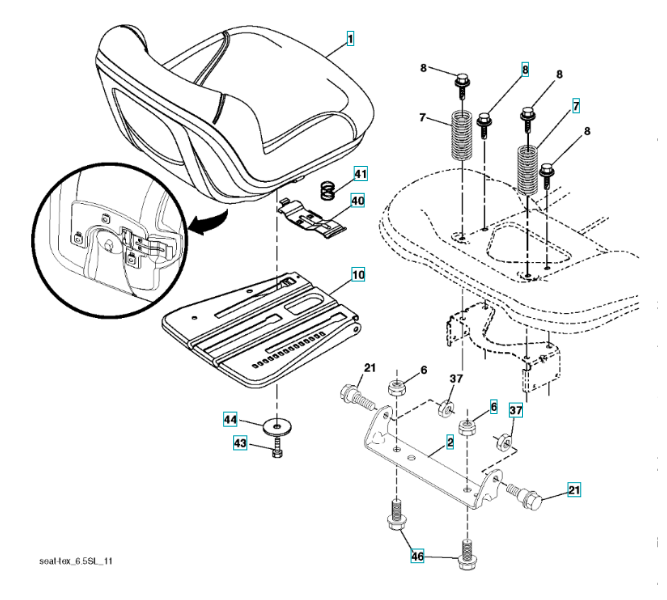 1
8
8
8
7
7
8
41
40
10
21
6
37
6
37
44
43
2
21
46
seat-tex_6.5SL_11