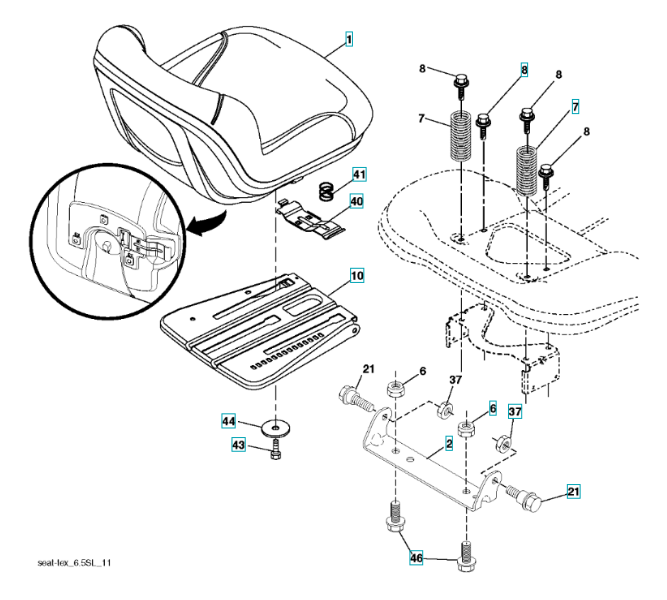 1
8
8
8
7
7
8
41
40
10
21
6
37
6
37
44
43
2
21
46
seat-lex_6.5SL_11