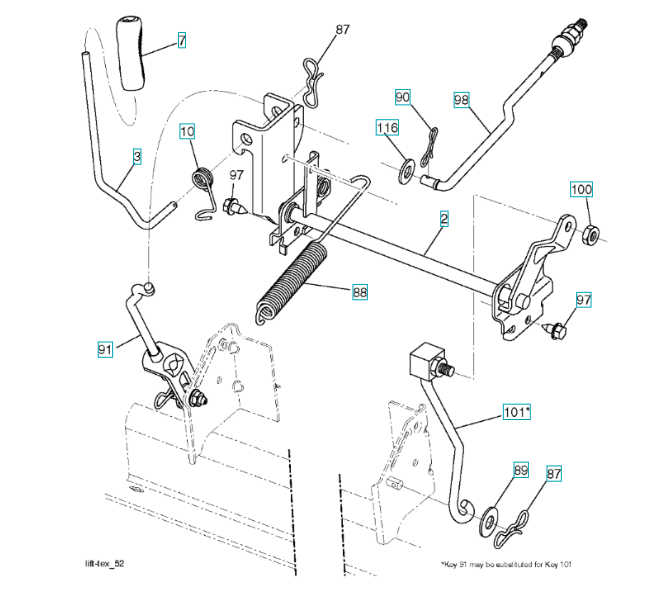 7
87
90
98
116
10
3
97
100
2
88
97
91
101*
89
87
lift-tex_52
*Key 91 may be substituted for Key 101