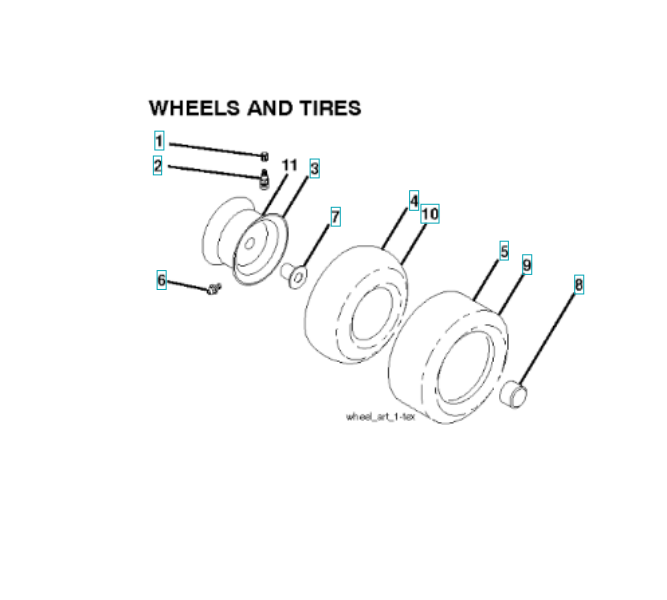 WHEELS AND TIRES

1
2
11
3
7
4
10
5
9
8
6

wheel_art_1-tex