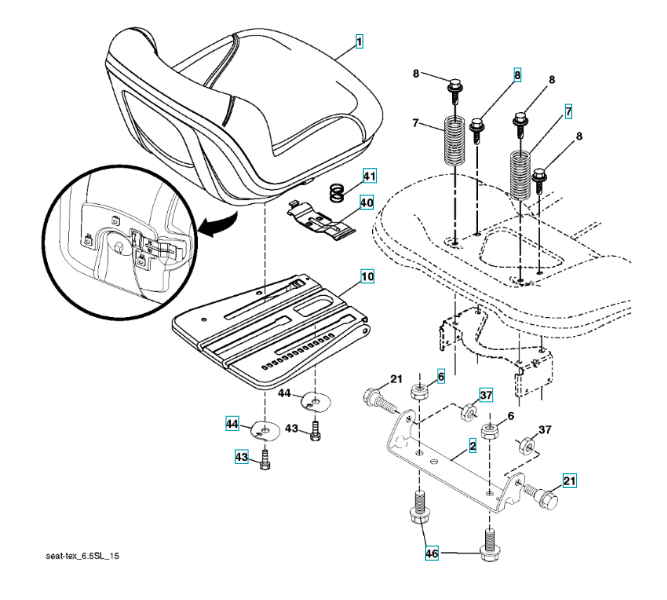 1
8
8
8
7
7
8
41
40
10
21
6
37
6
37
44
44
43
43
2
21
46
seat-tex_6.5SL_15