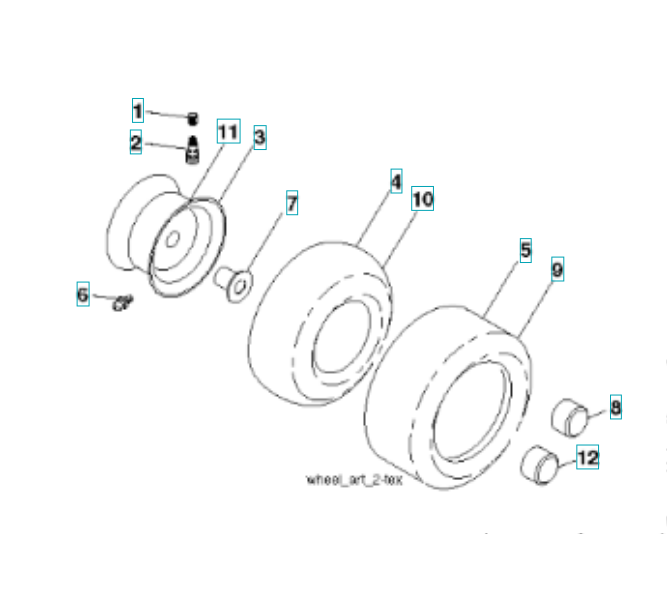 1
2
11
3
7
4
10
5
9
6
8
12
wheel_art_2-tex