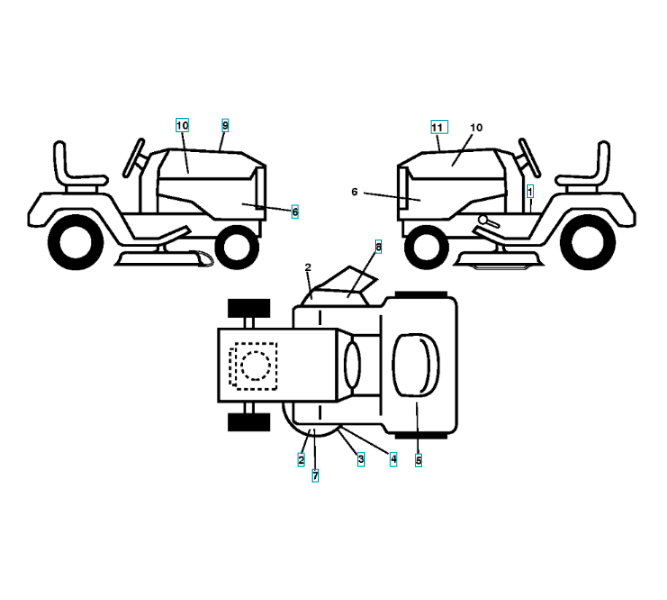 10
9
6
11
10
6
1
8
2
2
7
3
4
5