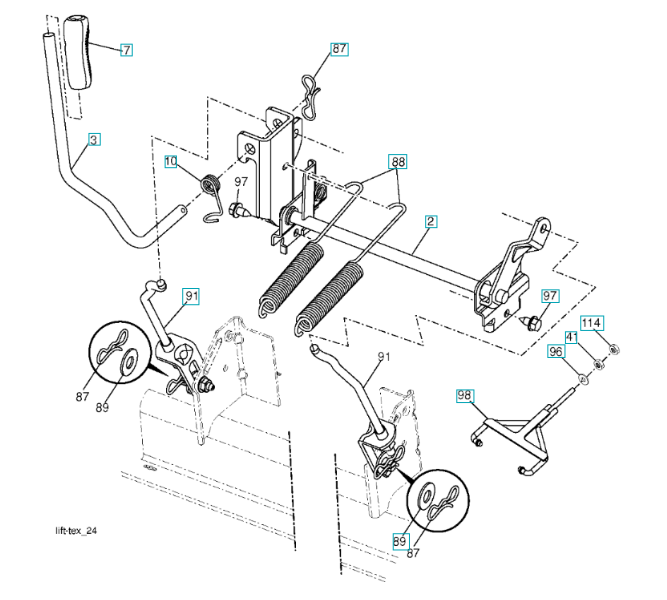 7
87
3
10
97
88
2
91
97
114
41
96
87
89
91
98
89
87
lift-tex_24