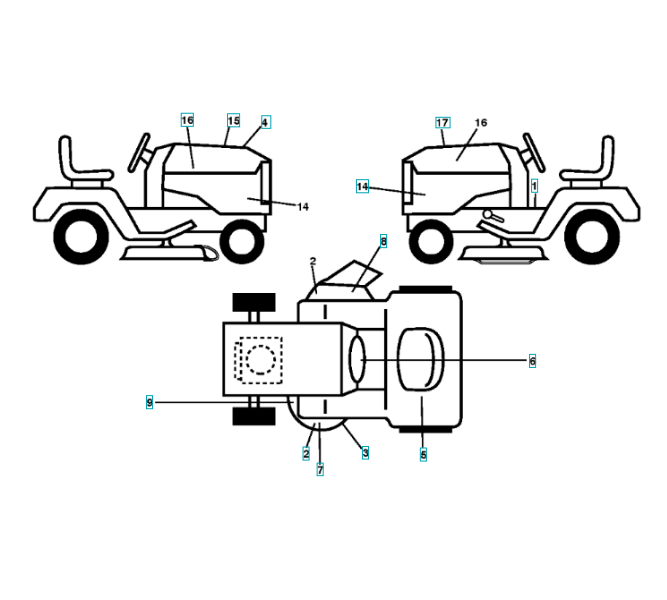 16
15
4
14
17
16
14
1
2
8
6
9
2
7
3
5