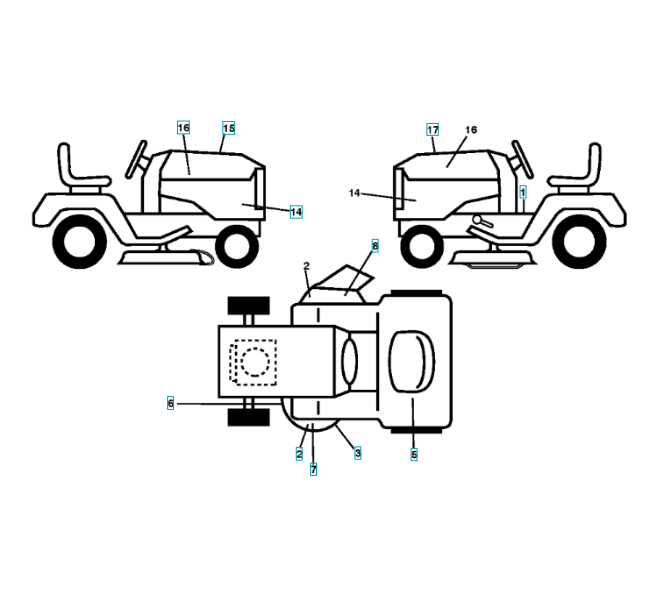 16
15
14
17
16
14
1
8
2
6
2
7
3
5