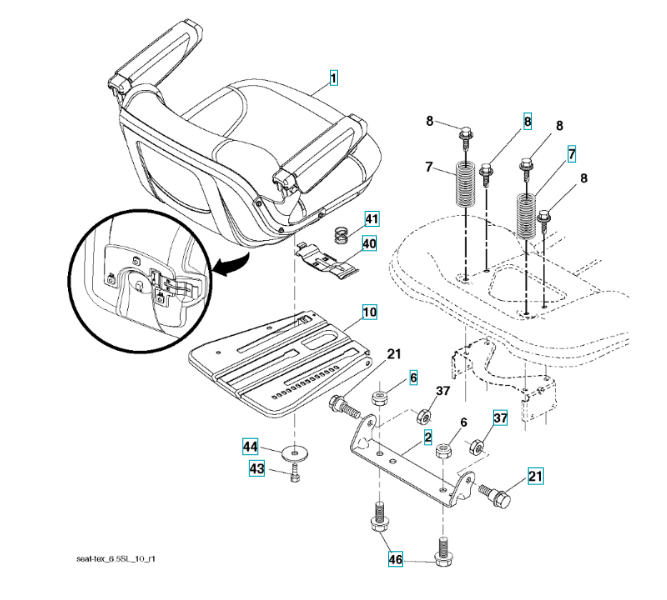 1
8
8
8
7
7
8
41
40
10
21
6
37
6
37
2
44
43
21
46
seat-tex_6.5SL_10_r1