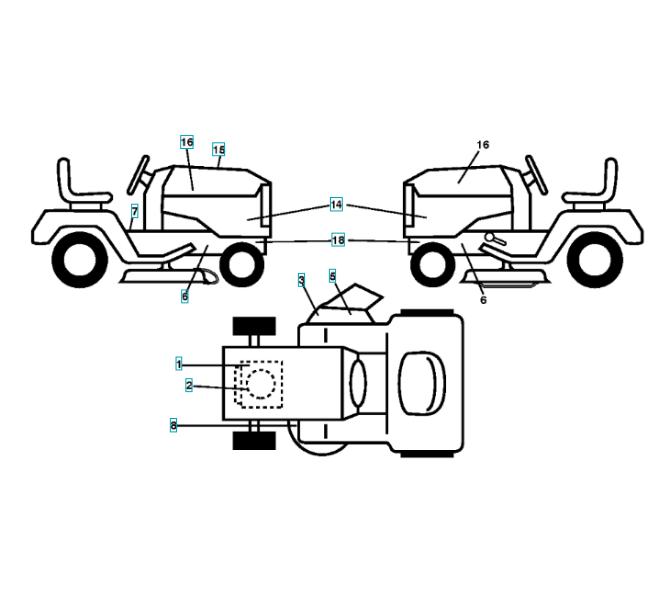 16
15
16
7
14
18
6
6
3
5
1
2
8