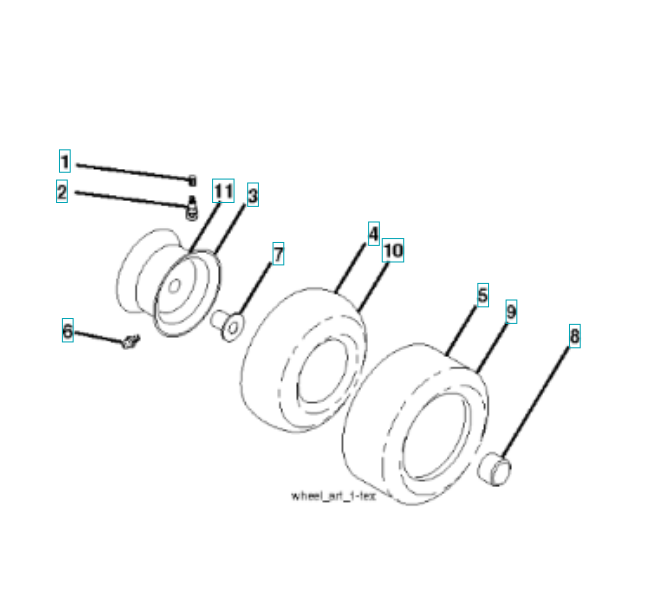 1
2
11
3
7
4
10
5
9
8
6
wheel_art_1-tex