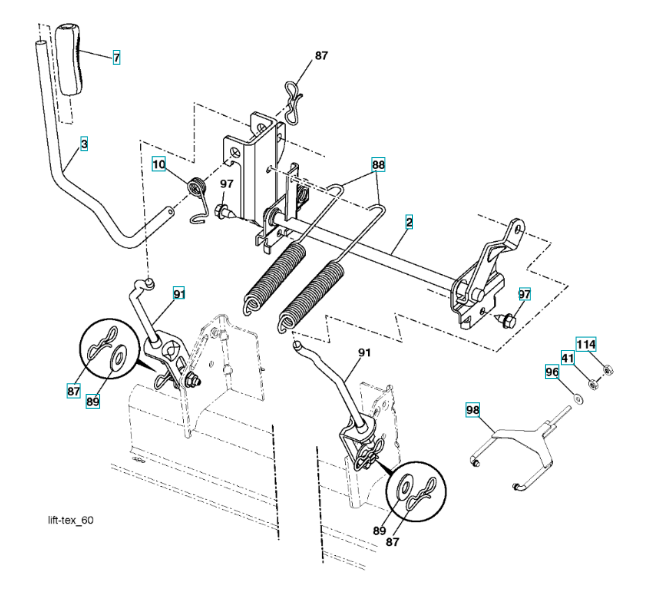 7
87
3
10
97
88
2
91
97
87
89
91
114
41
96
98
89
87
lift-tex_60