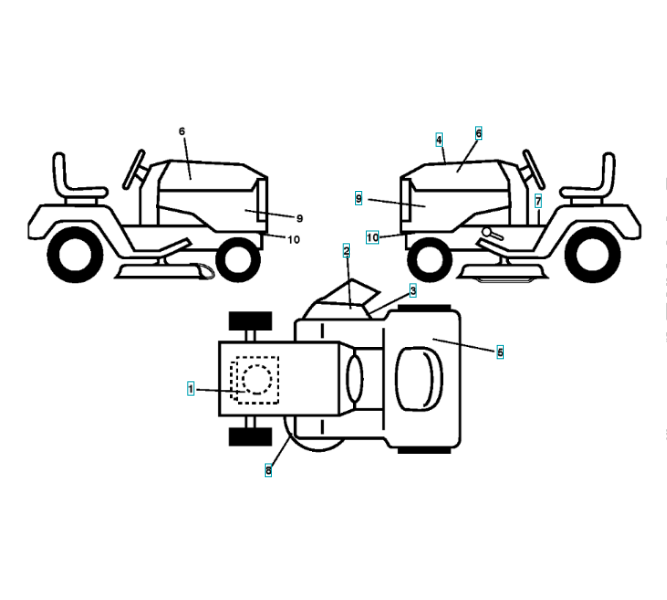 6
9
10
4
6
9
7
10
2
3
5
1
8