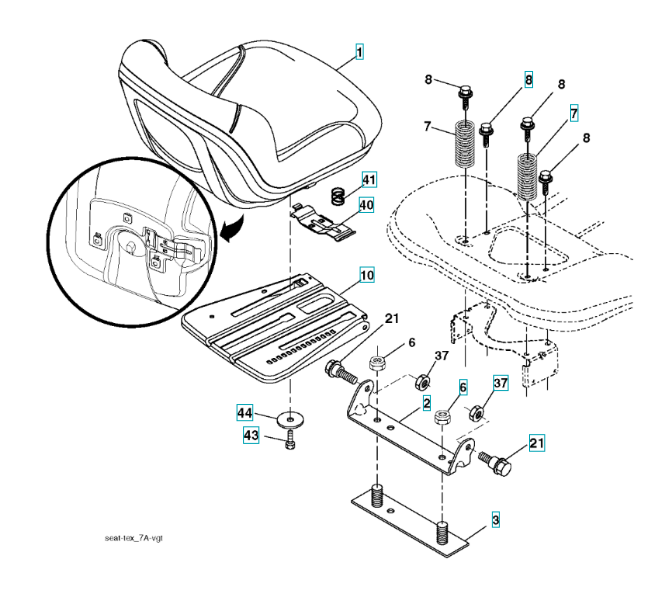 1
8
8
8
7
7
8
41
40
10
21
6
37
6
37
2
44
43
21
3
seat-tex_7A-vgt