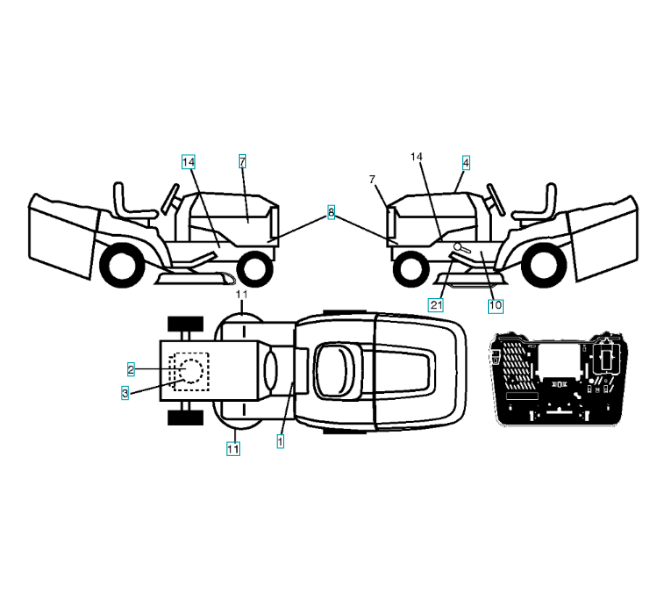 14
7
8
7
14
4
21
10
11
2
3
11
1