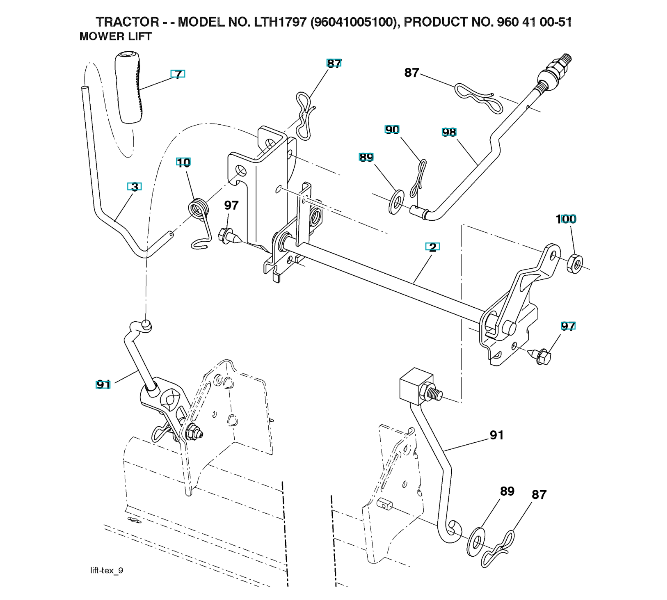 TRACTOR - - MODEL NO. LTH1797 (96041005100), PRODUCT NO. 960 41 00-51
MOWER LIFT

7
87
87
90
98
89
10
3
97
100
2
97
91
91
89
87

lift-tex_9