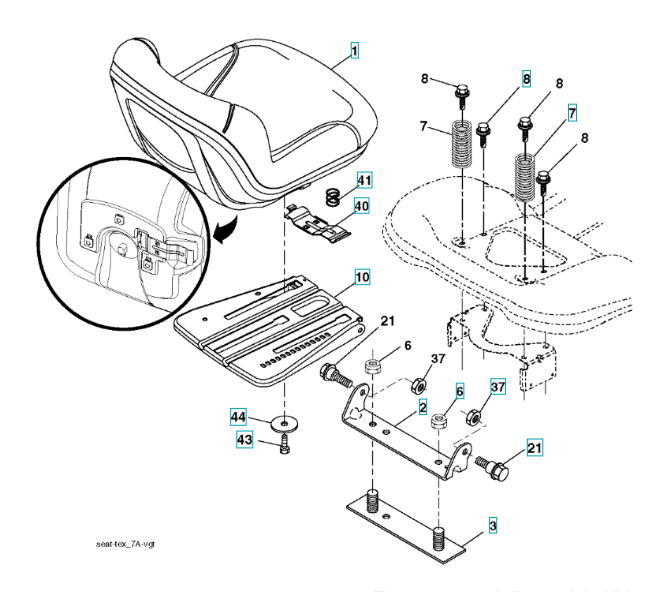 1
8
8
8
7
7
8
41
40
10
21
6
37
6
37
2
44
43
21
3
seat-tex_7A-vgt