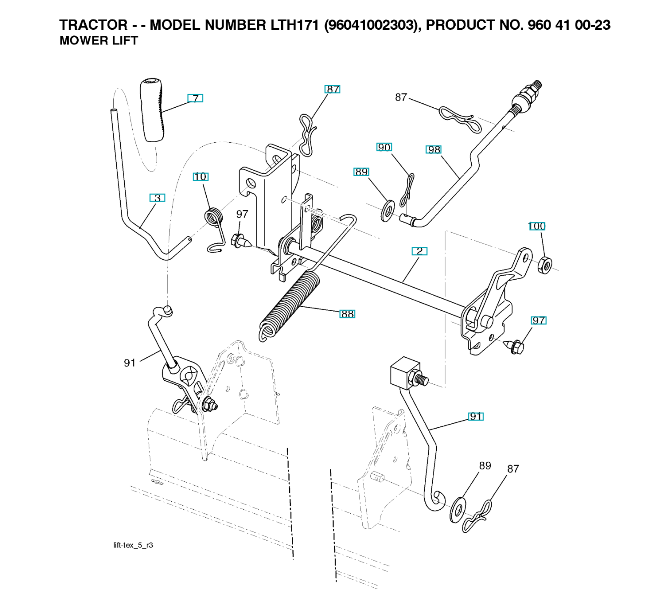 TRACTOR - - MODEL NUMBER LTH171 (96041002303), PRODUCT NO. 960 41 00-23
MOWER LIFT

7
87
87
90
98
89
10
3
97
100
2
88
97
91
91
89
87

lift-tex_5_r3