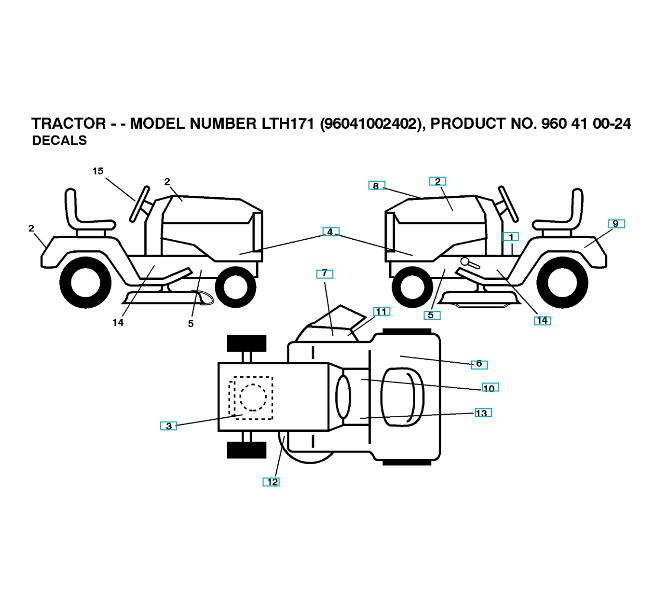 TRACTOR - - MODEL NUMBER LTH171 (96041002402), PRODUCT NO. 960 41 00-24
DECALS

15
2
2
14
5
4
8
2
1
9
5
14
7
11
6
10
13
3
12