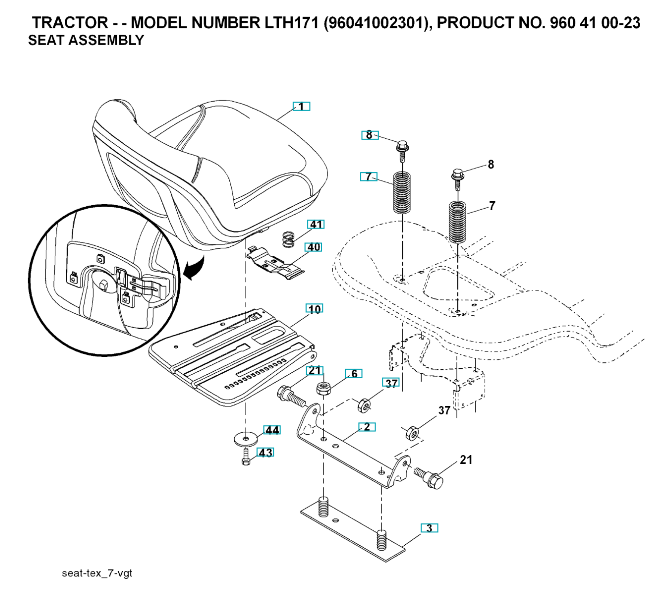 TRACTOR - - MODEL NUMBER LTH171 (96041002301), PRODUCT NO. 960 41 00-23
SEAT ASSEMBLY

1
8
8
7
7
41
40
10
21
6
37
37
2
44
43
21
3

seat-tex_7-vgt