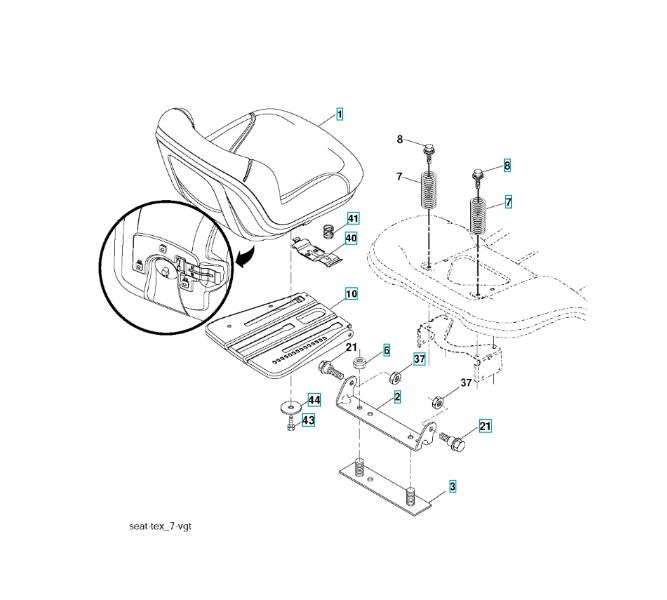 1
8
8
7
7
41
40
10
21
6
37
2
37
44
43
21
3
seat-tex_7-vgt