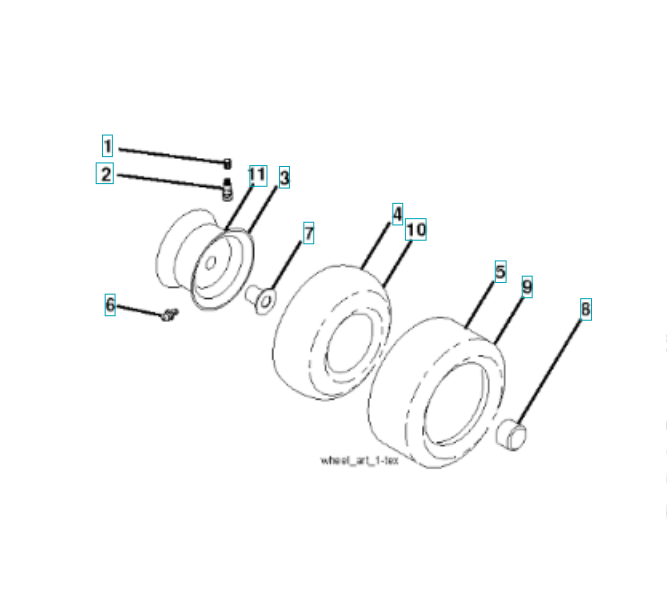 1
2
11
3
7
4
10
5
9
8
6
wheel_art_1-tex