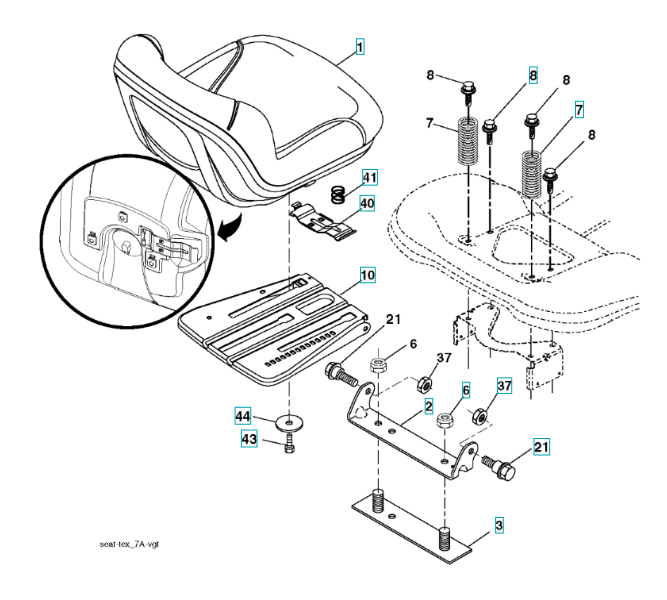 1
8
8
8
7
7
8
41
40
10
21
6
37
6
37
2
44
43
21
3
seat-tex_7A-vgt