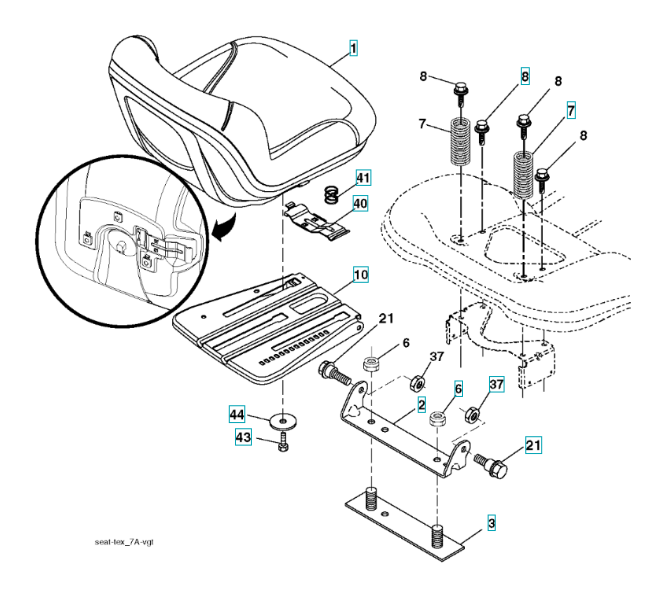 1
8
8
8
7
7
8
41
40
10
21
6
37
6
37
2
44
43
21
3
seat-tex_7A-vgt