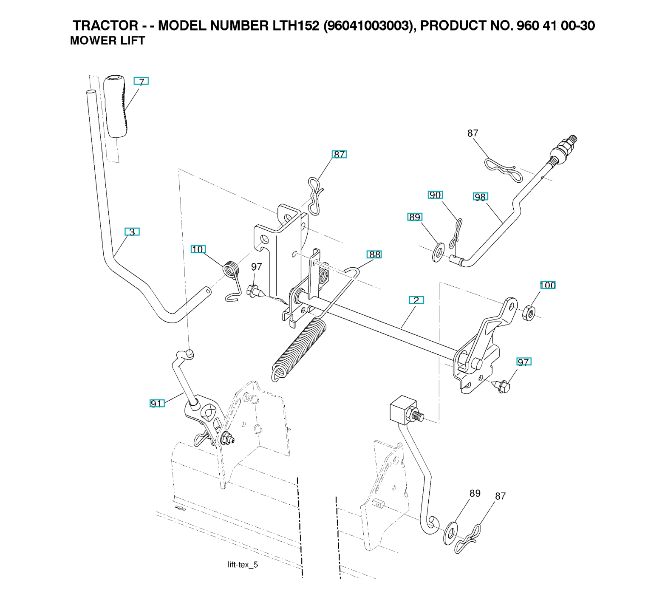 TRACTOR - - MODEL NUMBER LTH152 (96041003003), PRODUCT NO. 960 41 00-30
MOWER LIFT

7
87
87
90
98
89
3
10
97
88
100
2
97
91
89
87
lift-tex_5