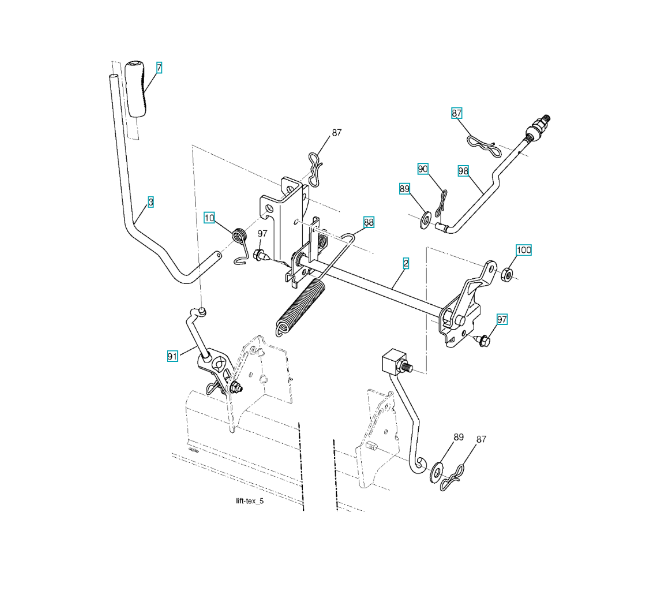 7
87
87
90
98
89
3
10
97
88
100
2
97
91
89
87
lift-tex_5