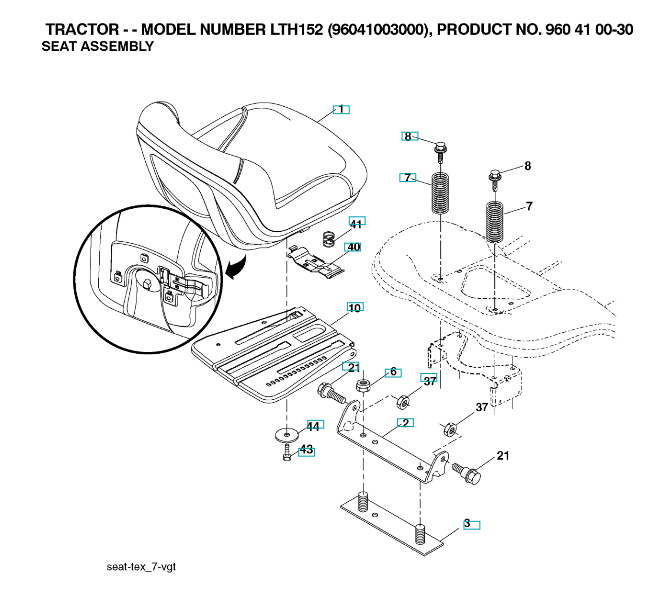 TRACTOR - - MODEL NUMBER LTH152 (96041003000), PRODUCT NO. 960 41 00-30
SEAT ASSEMBLY

1
8
8
7
7
41
40
10
21
6
37
37
2
44
43
21
3

seat-tex_7-vgt