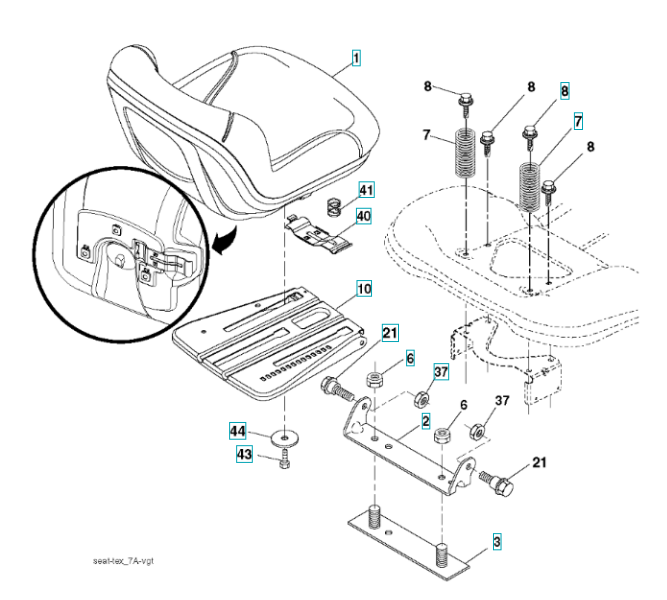 1
8
8
8
7
7
8
41
40
10
21
6
37
6
37
2
44
43
21
3
seat-tex_7A-vgt