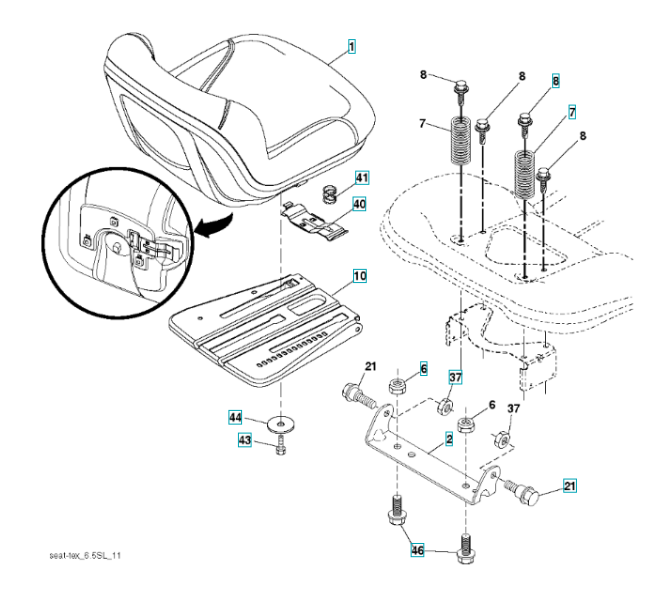 1
8
8
8
7
7
8
41
40
10
21
6
37
6
37
44
43
2
21
46
seat-tex_6.5SL_11