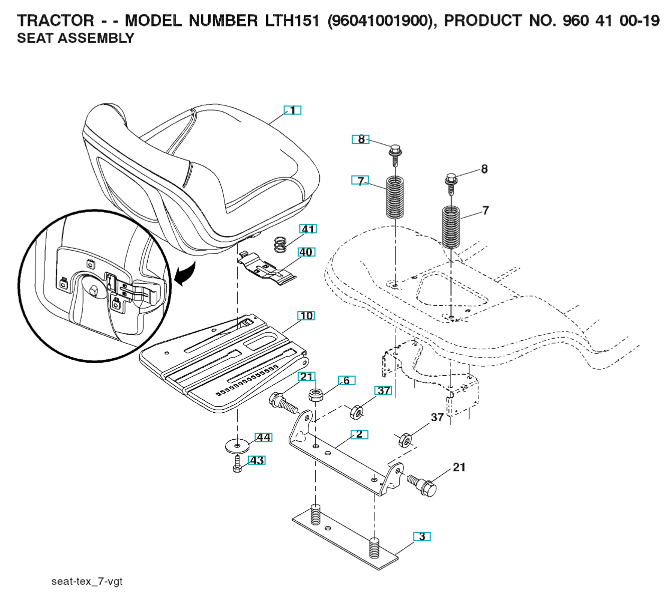 TRACTOR - - MODEL NUMBER LTH151 (96041001900), PRODUCT NO. 960 41 00-19
SEAT ASSEMBLY

1
8
8
7
7
41
40
10
21
6
37
37
2
44
43
21
3

seat-tex_7-vgt