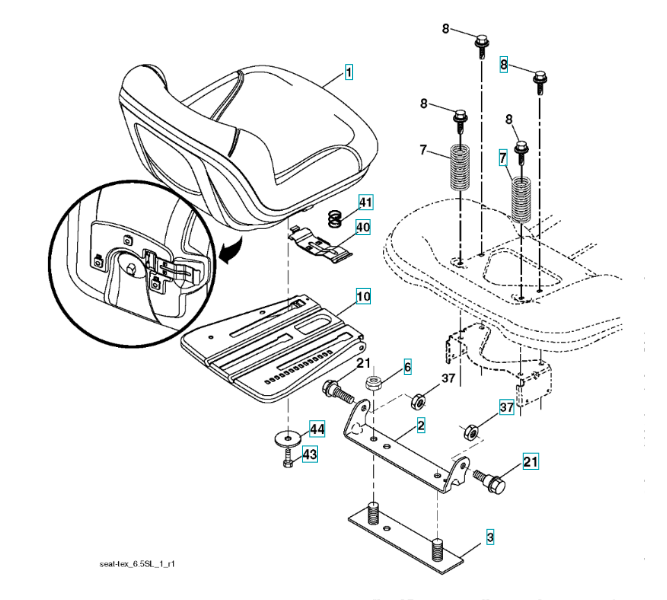 8
8
1
8
8
7
7
41
40
10
21
6
37
37
2
44
43
21
3
seat-tex_6.5SL_1_r1