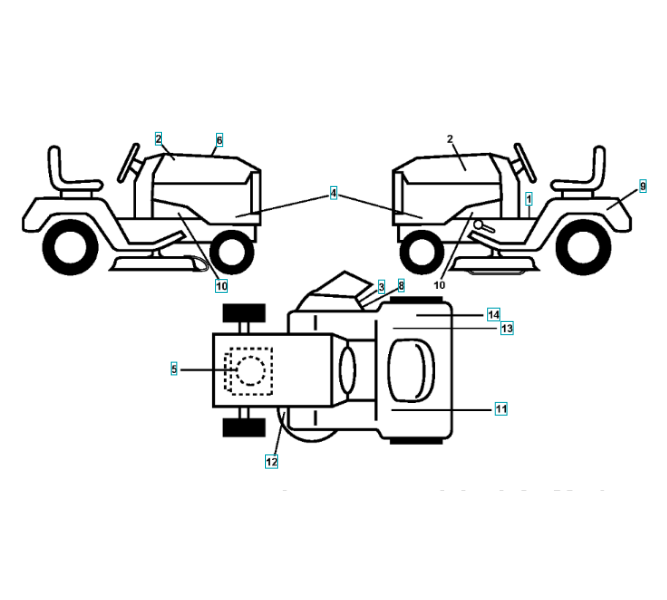 2
6
2
4
1
9
10
10
3
8
14
13
5
11
12