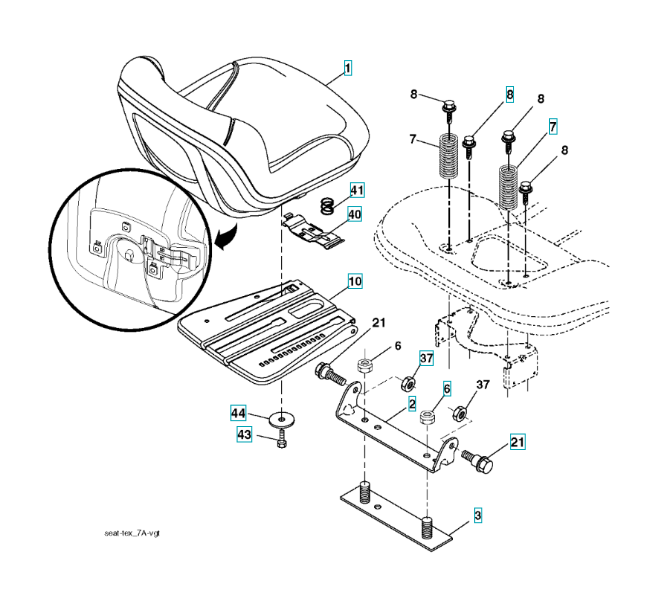 1
8
8
8
7
7
8
41
40
10
21
6
37
6
37
2
44
43
21
3
seat-tex_7A-vgt