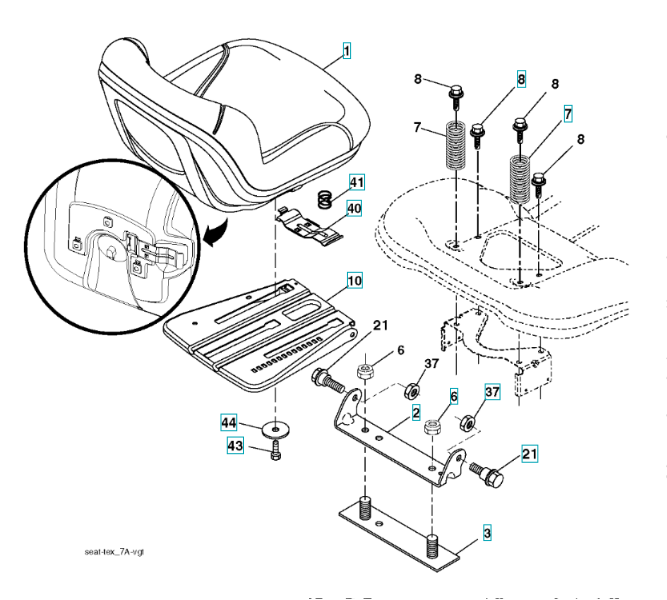 1
8
8
8
7
7
8
41
40
10
21
6
37
6
37
2
44
43
21
3
seat-tex_7A-vgt