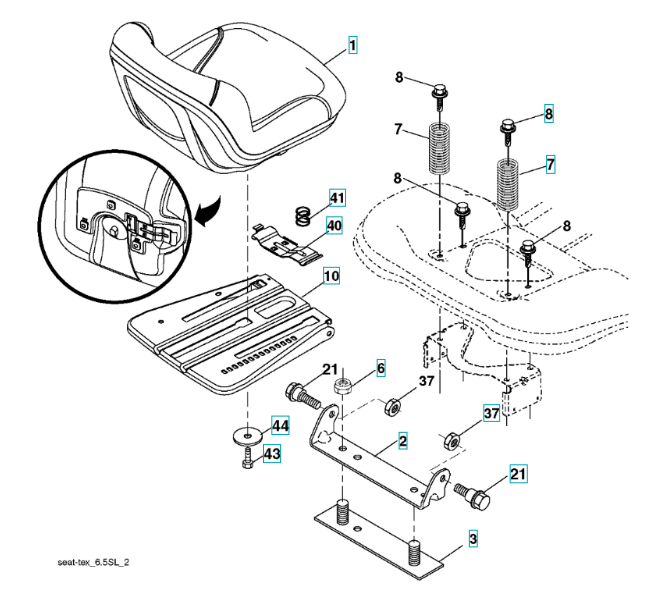 1
8
8
7
7
8
8
41
40
10
21
6
37
37
44
43
2
21
3
seat-tex_6.5SL_2