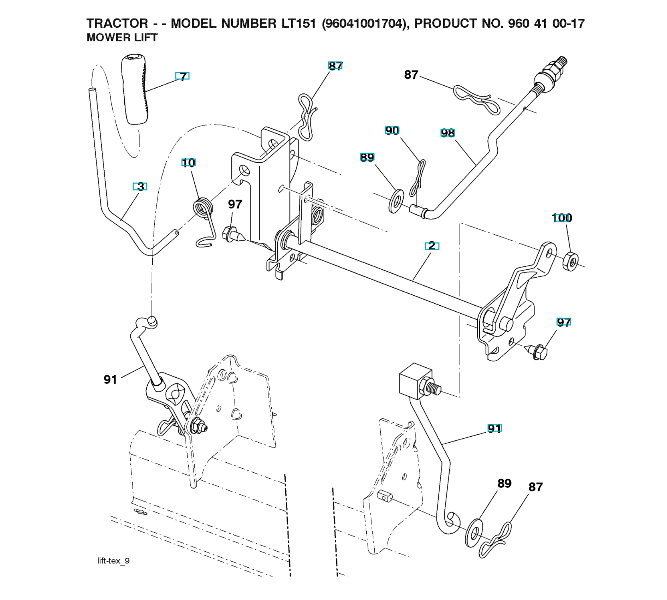 TRACTOR - - MODEL NUMBER LT151 (96041001704), PRODUCT NO. 960 41 00-17
MOWER LIFT

7
87
87
90
98
89
10
3
97
100
2
97
91
91
89
87

lift-tex_9